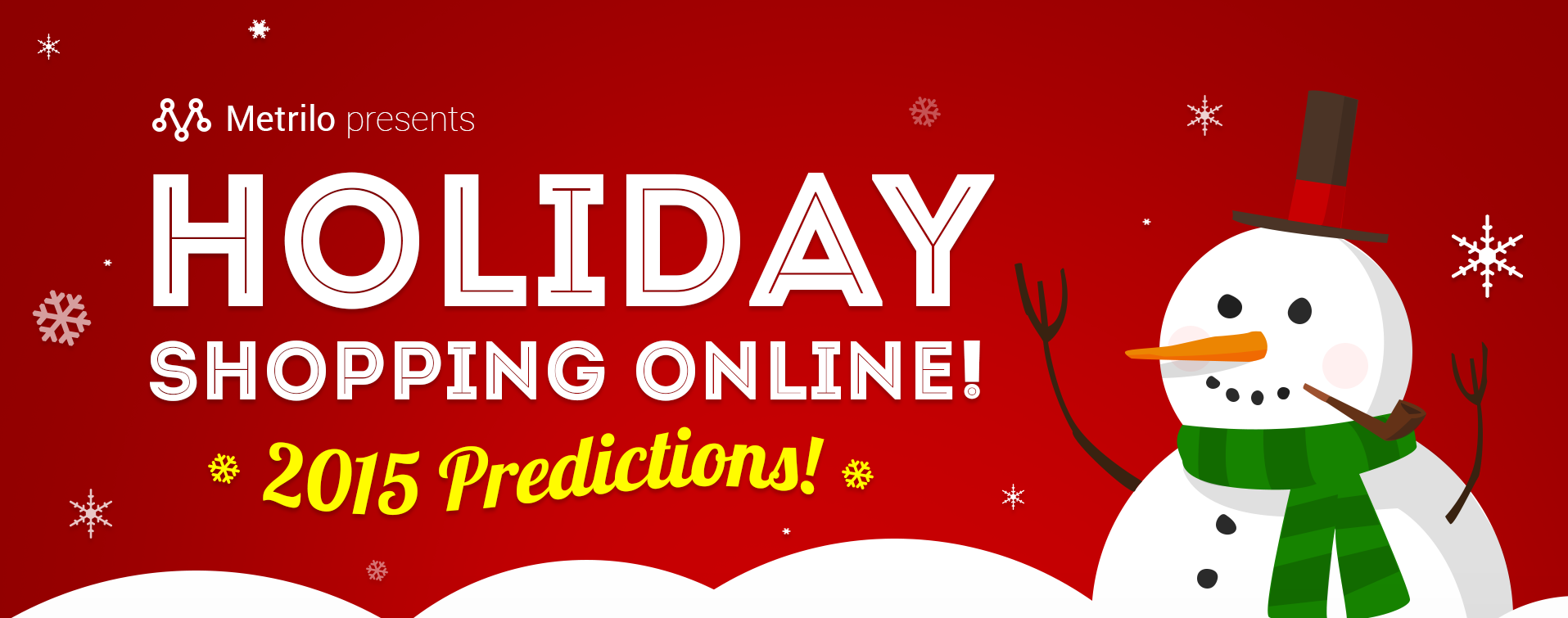 Metrilo presents

HOLIDAY

SHOPPING ONLINE!

2015 Predictions!